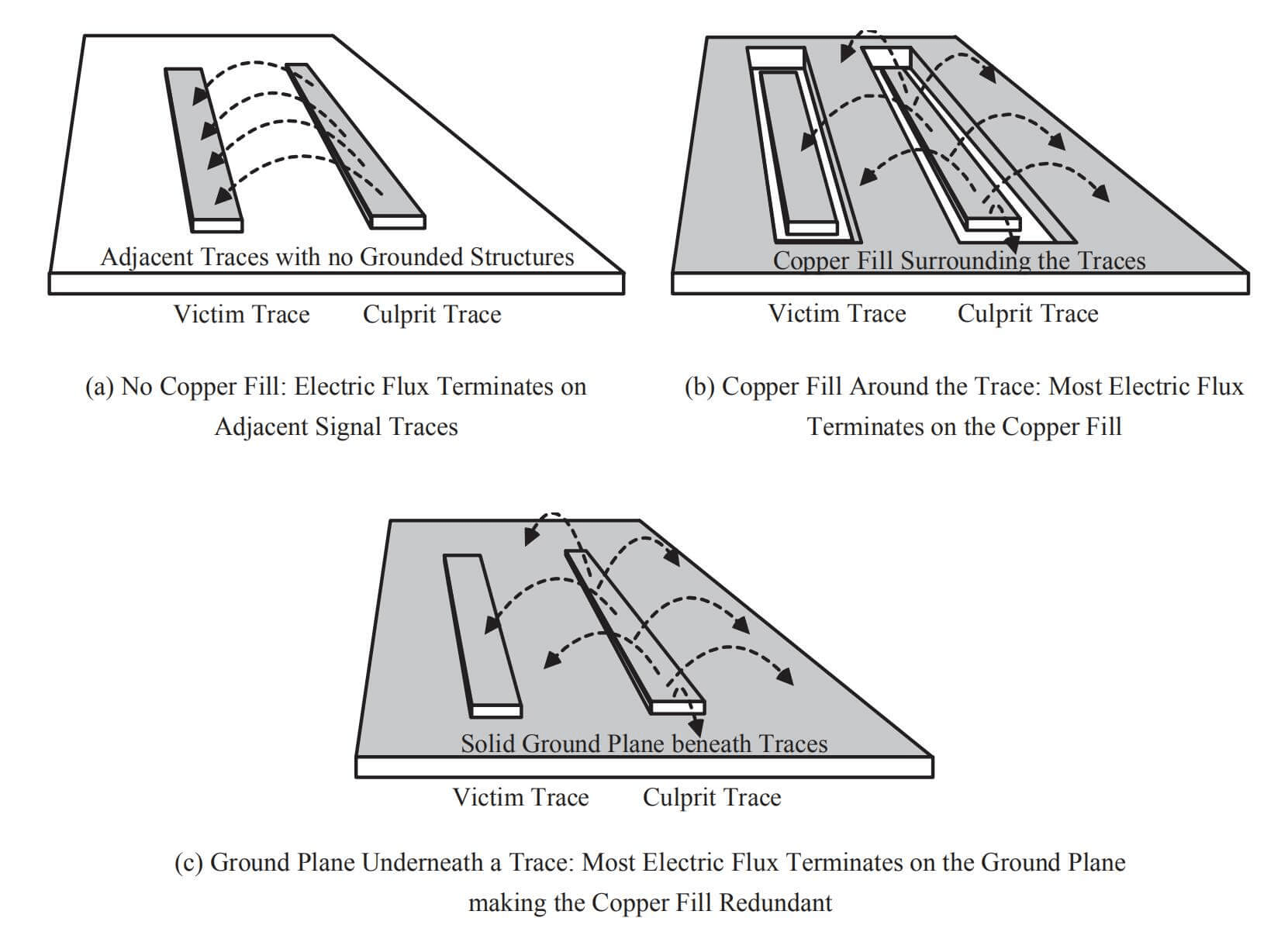 Adjacent Traces with no Grounded Structures

Victim Trace Culprit Trace

(a) No Copper Fill: Electric Flux Terminates on Adjacent Signal Traces

Copper Fill Surrounding the Traces

Victim Trace Culprit Trace

(b) Copper Fill Around the Trace: Most Electric Flux Terminates on the Copper Fill

Solid Ground Plane beneath Traces

Victim Trace Culprit Trace

(c) Ground Plane Underneath a Trace: Most Electric Flux Terminates on the Ground Plane making the Copper Fill Redundant